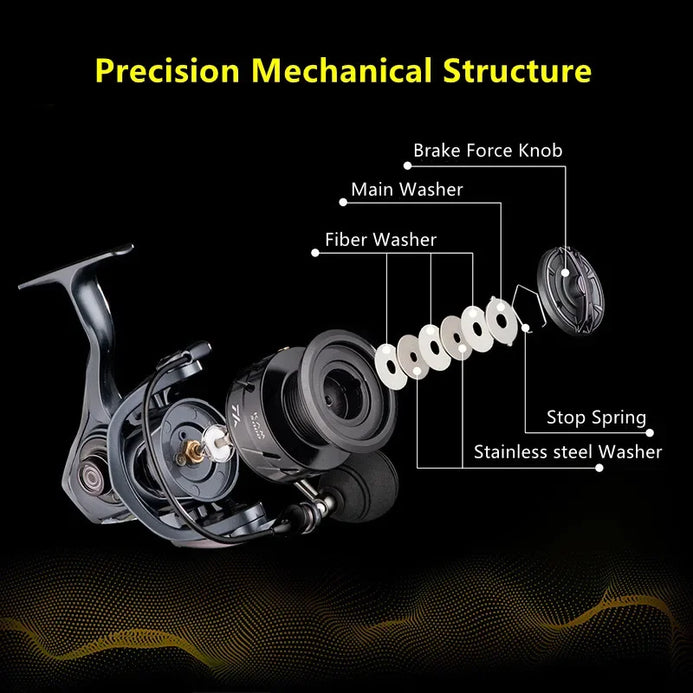 Precision Mechanical Structure

Brake Force Knob

Main Washer

Fiber Washer

Stop Spring

Stainless steel Washer